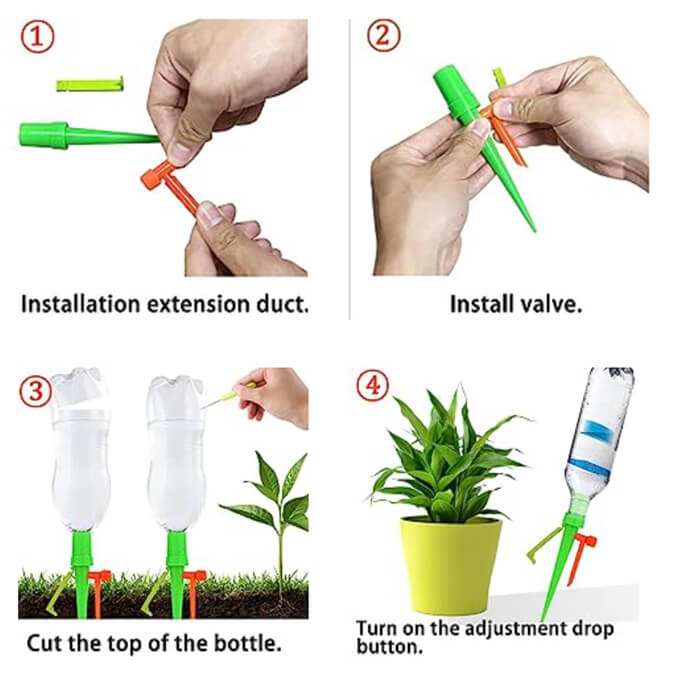 1

Installation extension duct.

2

Install valve.

3

Cut the top of the bottle.

4

Turn on the adjustment drop button.